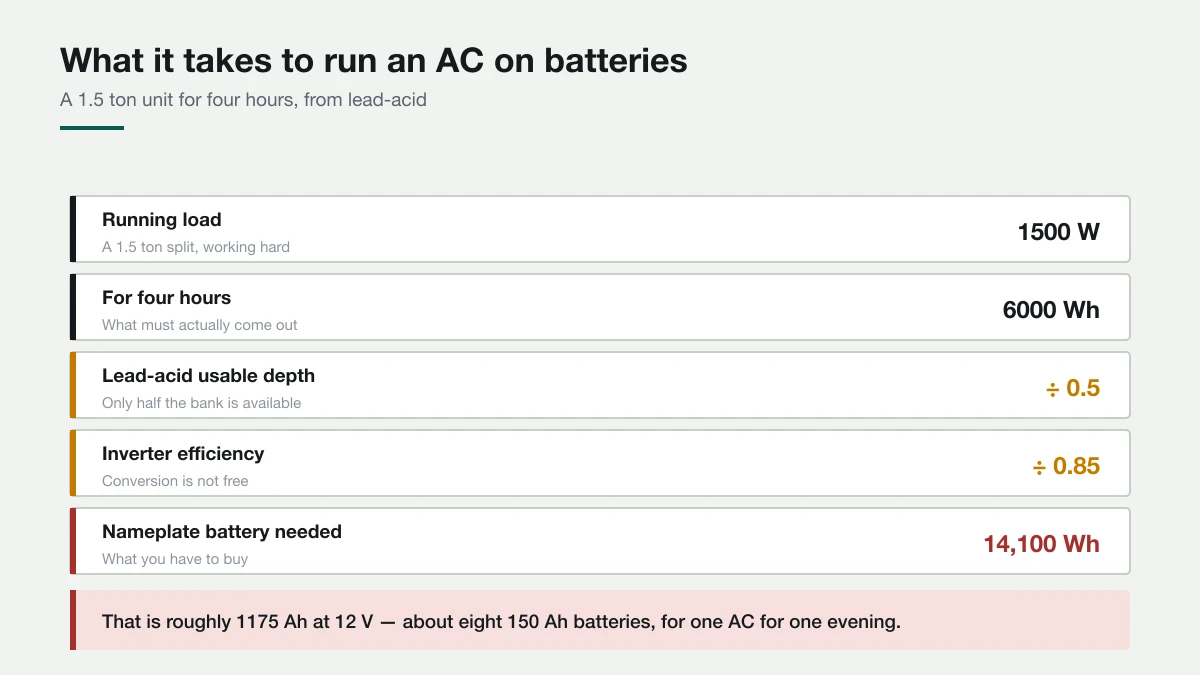 What it takes to run an AC on batteries

A 1.5 ton unit for four hours, from lead-acid

Running load
A 1.5 ton split, working hard
1500 W

For four hours
What must actually come out
6000 Wh

Lead-acid usable depth
Only half the bank is available
÷ 0.5

Inverter efficiency
Conversion is not free
÷ 0.85

Nameplate battery needed
What you have to buy
14,100 Wh

That is roughly 1175 Ah at 12 V — about eight 150 Ah batteries, for one AC for one evening.